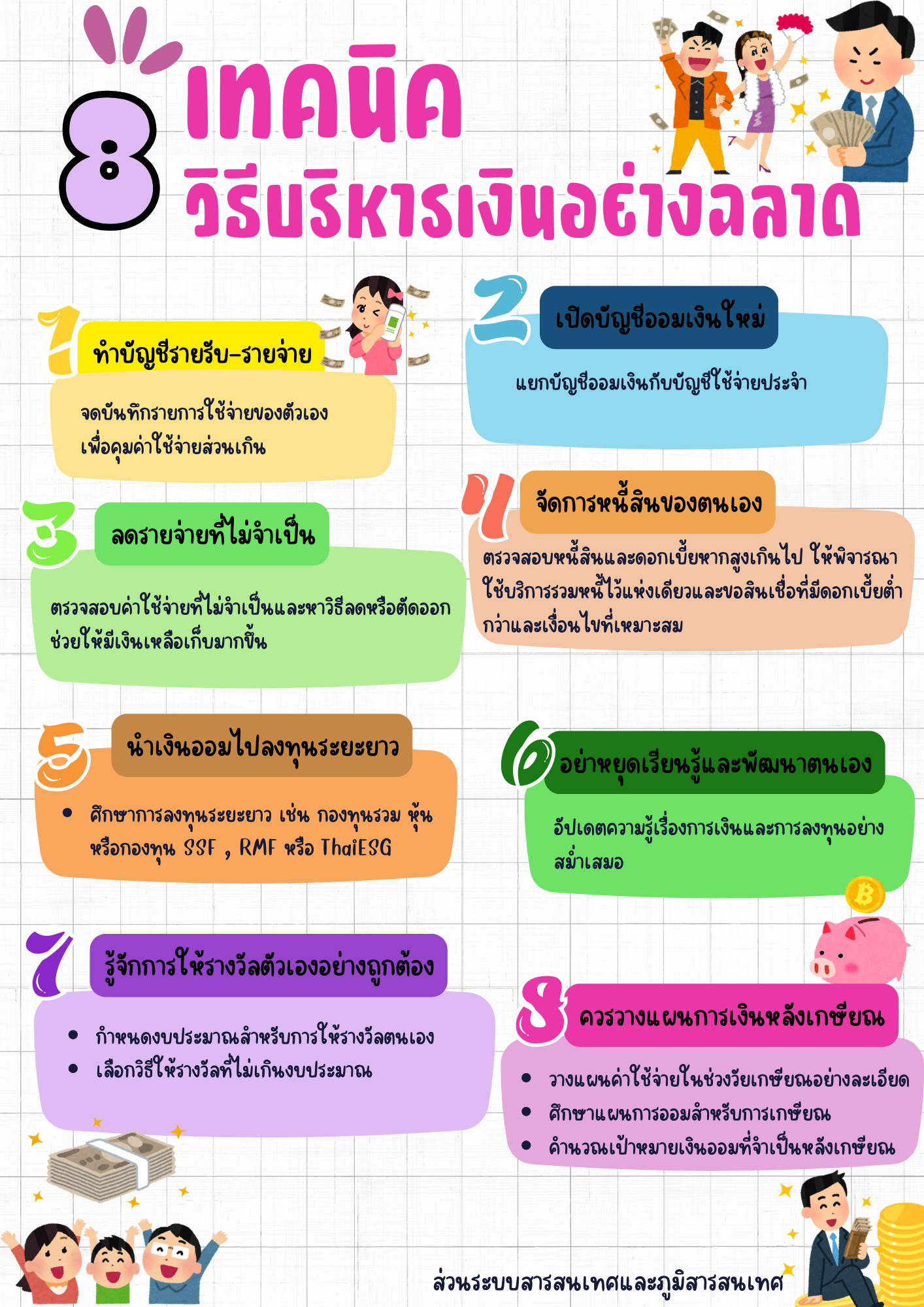 8 เทคนิค
วิธีบริหารเงินอย่างฉลาด

1 ทำบัญชีรายรับ-รายจ่าย

จดบันทึกรายการใช้จ่ายของตัวเอง เพื่อคุมค่าใช้จ่ายส่วนเกิน

2 เปิดบัญชีออมเงินใหม่

แยกบัญชีออมเงินกับบัญชีใช้จ่ายประจำ

3 ลดรายจ่ายที่ไม่จำเป็น

ตรวจสอบค่าใช้จ่ายที่ไม่จำเป็นและหาวิธีลดหรือตัดออก ช่วยให้มีเงินเหลือเก็บมากขึ้น

4 จัดการหนี้สินของตนเอง

ตรวจสอบหนี้สินและดอกเบี้ยหากสูงเกินไป ให้พิจารณาใช้บริการรวมหนี้ไว้แห่งเดียวและขอสินเชื่อที่มีดอกเบี้ยต่ำกว่าและเงื่อนไขที่เหมาะสม

5 นำเงินออมไปลงทุนระยะยาว

• ศึกษาการลงทุนระยะยาว เช่น กองทุนรวม หุ้น หรือกองทุน SSF , RMF หรือ ThaiESG

6 อย่าหยุดเรียนรู้และพัฒนาตนเอง

อัปเดตความรู้เรื่องการเงินและการลงทุนอย่างสม่ำเสมอ

7 รู้จักการให้รางวัลตัวเองอย่างถูกต้อง

• กำหนดงบประมาณสำหรับการให้รางวัลตนเอง
• เลือกวิธีให้รางวัลที่ไม่เกินงบประมาณ

8 ควรวางแผนการเงินหลังเกษียณ

• วางแผนค่าใช้จ่ายในช่วงวัยเกษียณอย่างละเอียด
• ศึกษาแผนการออมสำหรับการเกษียณ
• คำนวณเป้าหมายเงินออมที่จำเป็นหลังเกษียณ

ส่วนระบบสารสนเทศและภูมิสารสนเทศ